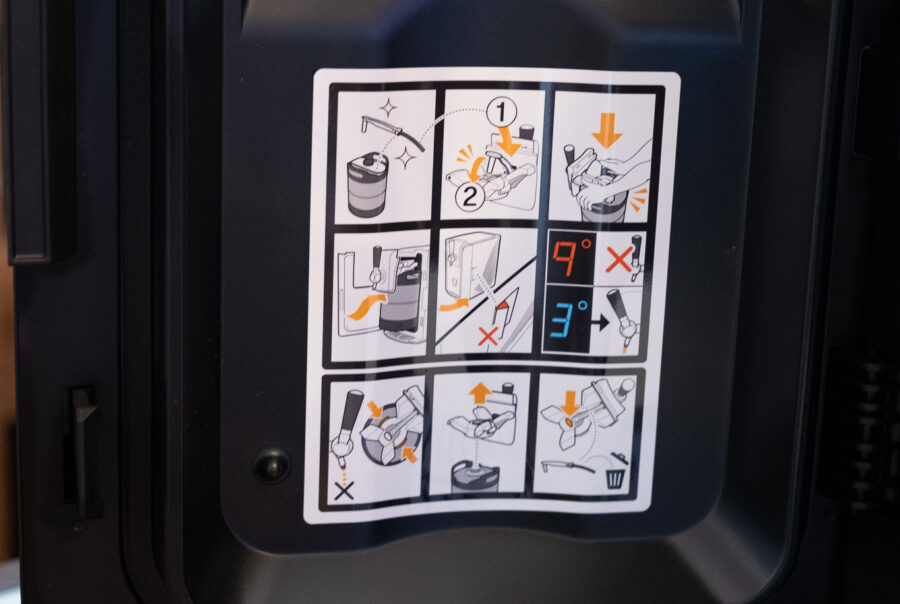 1
2
9°
3°