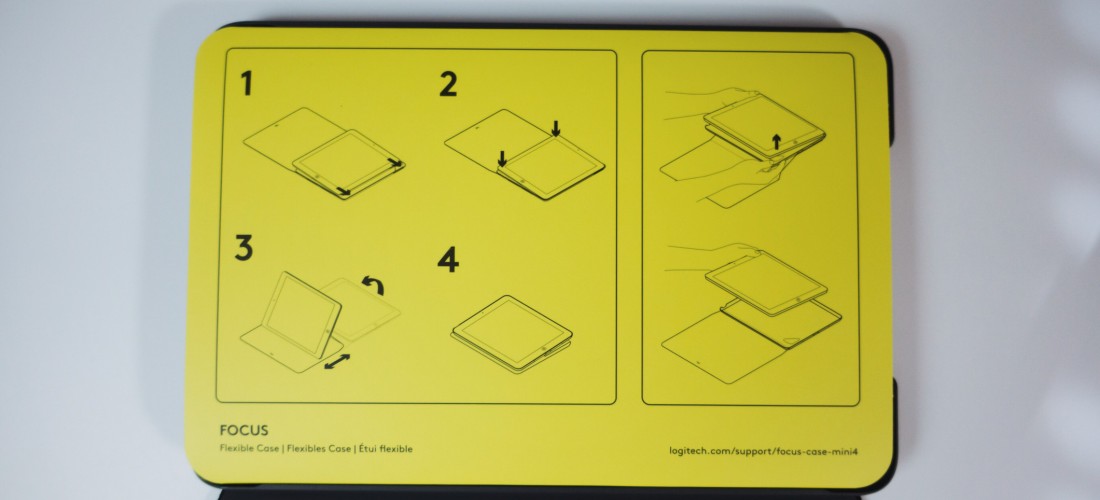 1

2

3

4

FOCUS
Flexible Case | Flexibles Case | Étui flexible

logitech.com/support/focus-case-mini4